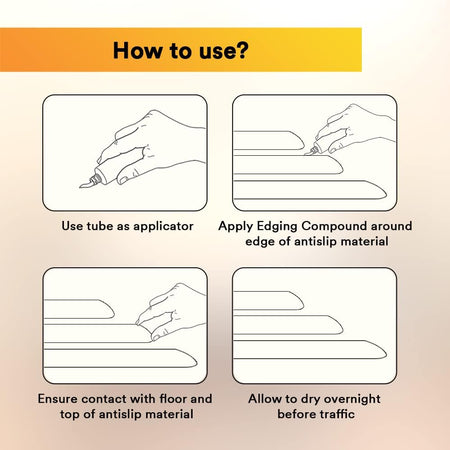 How to use?

Use tube as applicator

Apply Edging Compound around edge of antislip material

Ensure contact with floor and top of antislip material

Allow to dry overnight before traffic